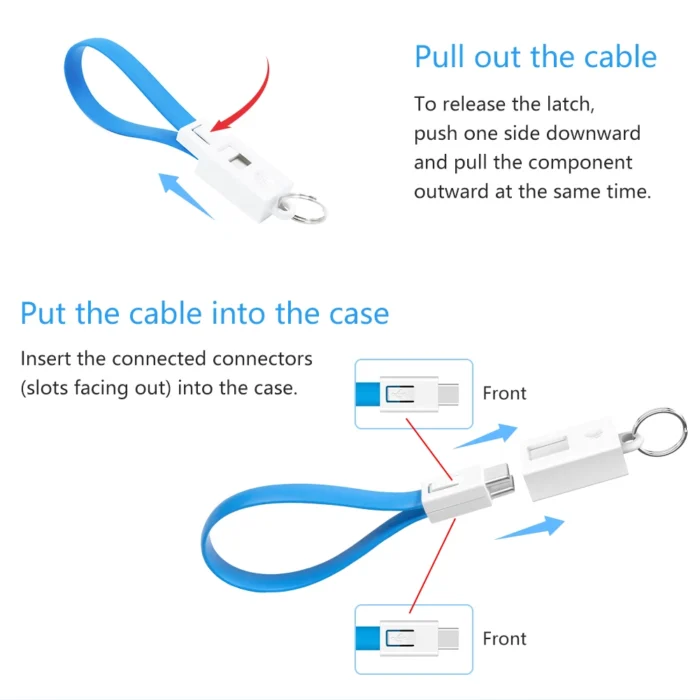 Pull out the cable

To release the latch, push one side downward and pull the component outward at the same time.

Put the cable into the case

Insert the connected connectors (slots facing out) into the case.

Front

Front